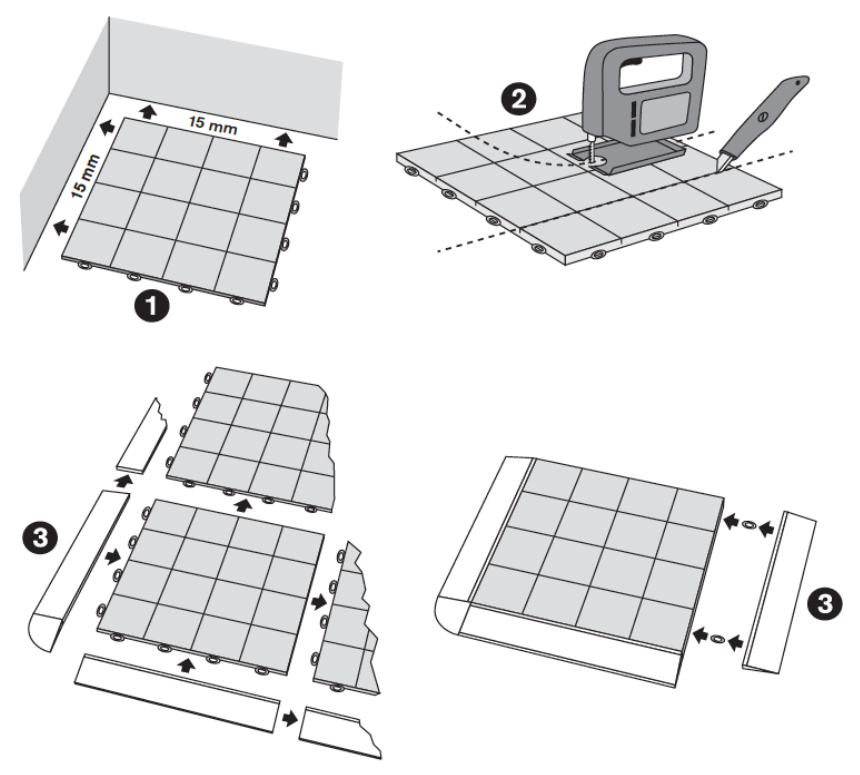 15 mm
15 mm
1
2
3
3